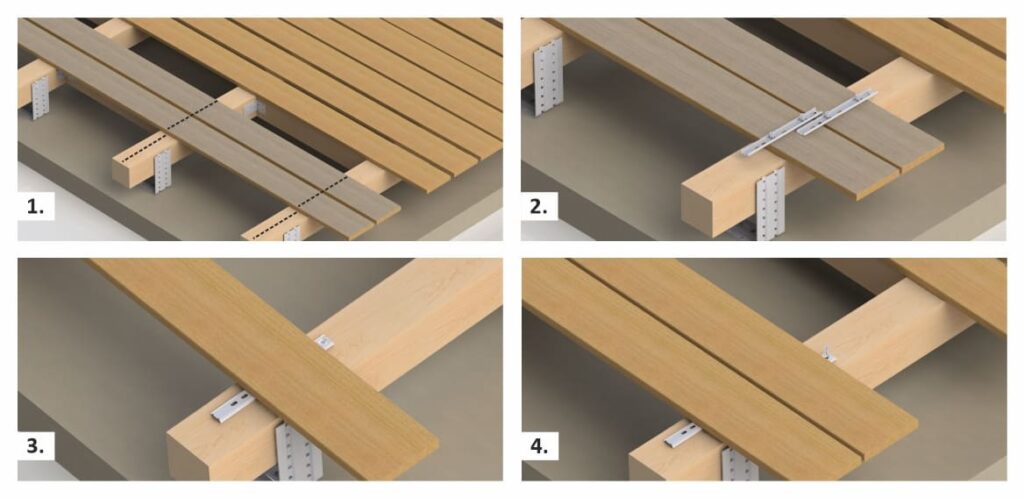 1.

2.

3.

4.